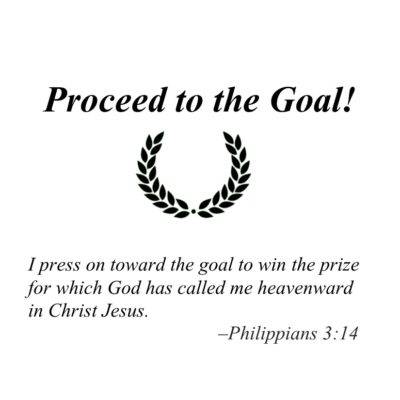 Proceed to the Goal!

I press on toward the goal to win the prize for which God has called me heavenward in Christ Jesus.

–Philippians 3:14